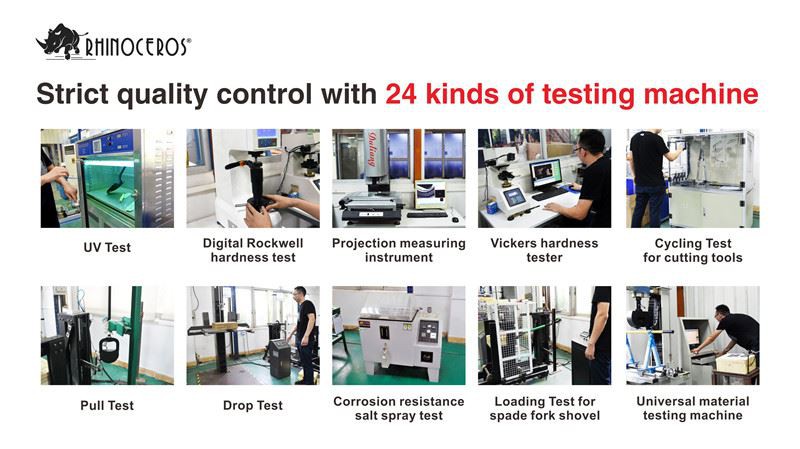 RHINOCEROS®

Strict quality control with 24 kinds of testing machine

UV Test

Digital Rockwell hardness test

Projection measuring instrument

Vickers hardness tester

Cycling Test for cutting tools

Pull Test

Drop Test

Corrosion resistance salt spray test

Loading Test for spade fork shovel

Universal material testing machine